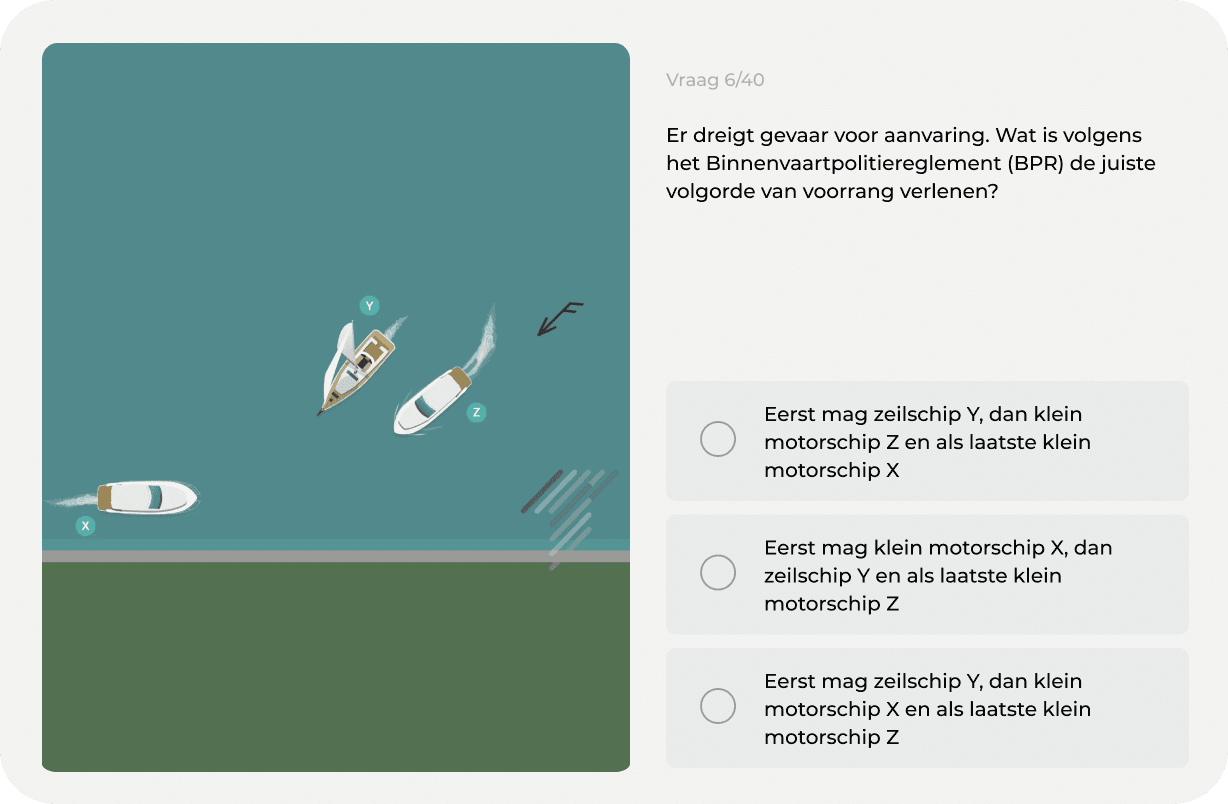 Y

Z

X

Vraag 6/40

Er dreigt gevaar voor aanvaring. Wat is volgens het Binnenvaartpolitiereglement (BPR) de juiste volgorde van voorrang verlenen?

Eerst mag zeilschip Y, dan klein motorschip Z en als laatste klein motorschip X

Eerst mag klein motorschip X, dan zeilschip Y en als laatste klein motorschip Z

Eerst mag zeilschip Y, dan klein motorschip X en als laatste klein motorschip Z